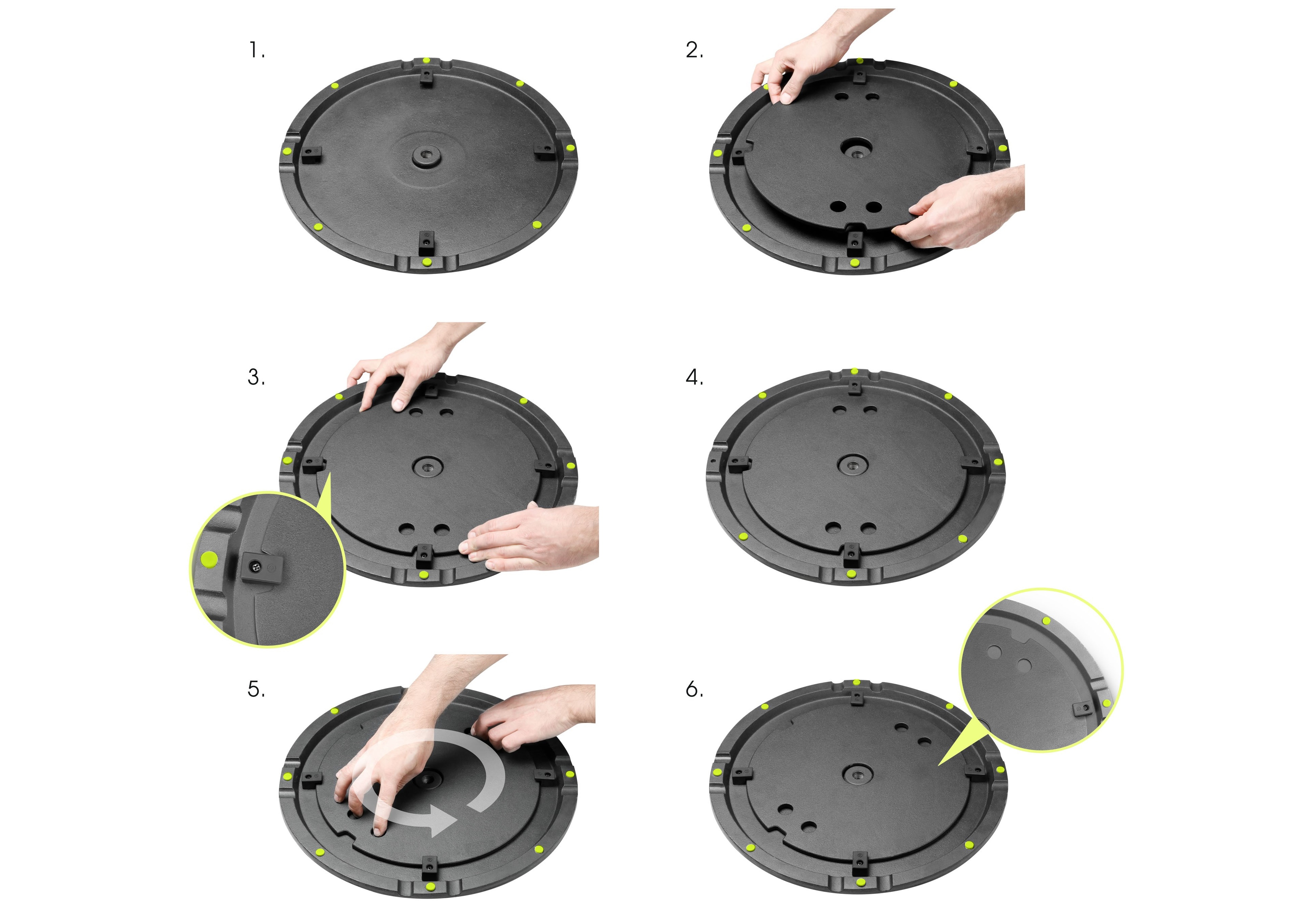 1.

2.

3.

4.

5.

6.