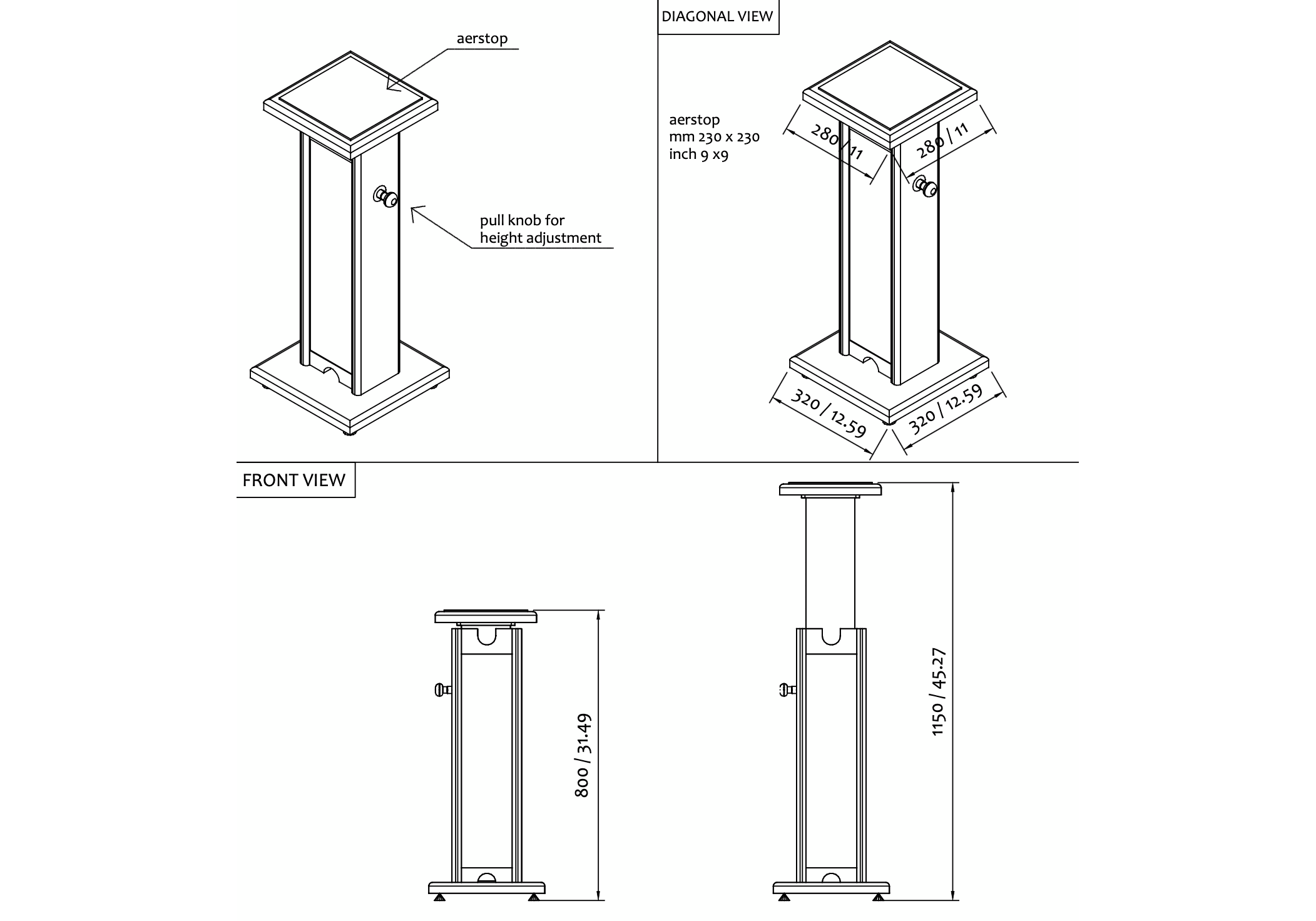 aerstop

pull knob for height adjustment

DIAGONAL VIEW

aerstop
mm 230 x 230
inch 9 x9

280 / 11

280 / 11

320 / 12.59

320 / 12.59

FRONT VIEW

800 / 31.49

1150 / 45.27